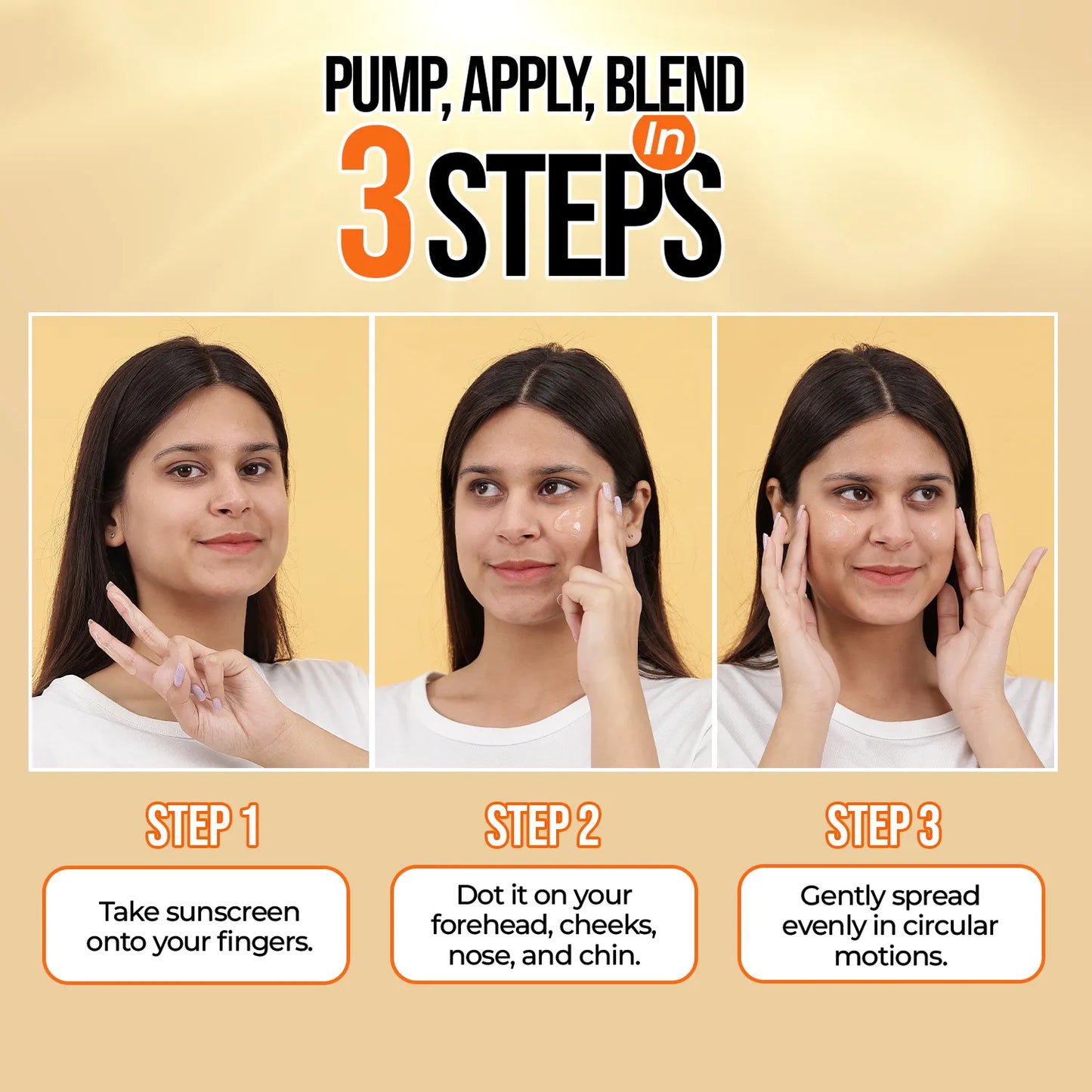 PUMP, APPLY, BLEND
In
3 STEPS

STEP 1
Take sunscreen onto your fingers.

STEP 2
Dot it on your forehead, cheeks, nose, and chin.

STEP 3
Gently spread evenly in circular motions.