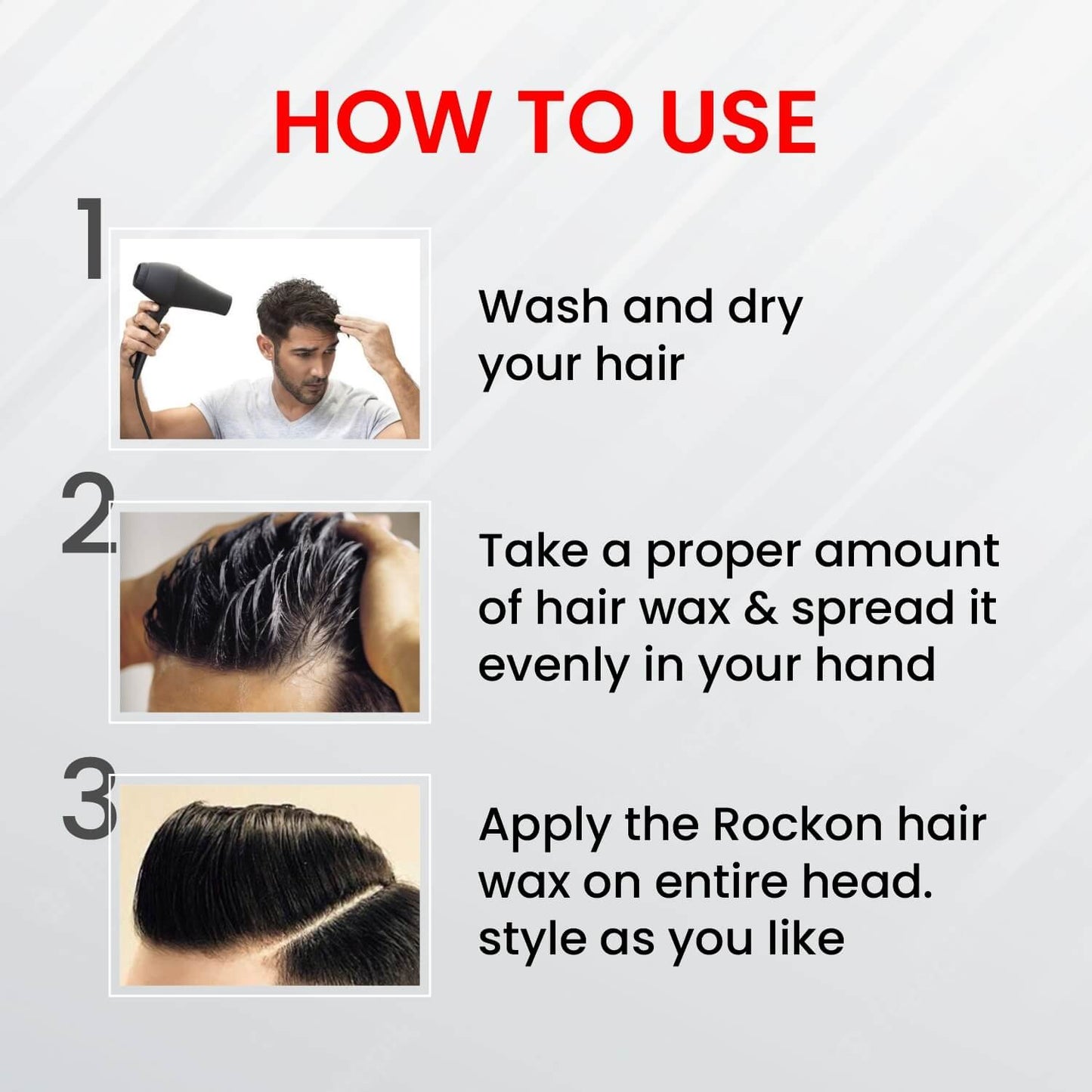 HOW TO USE

1

Wash and dry your hair

2

Take a proper amount of hair wax & spread it evenly in your hand

3

Apply the Rockon hair wax on entire head. style as you like